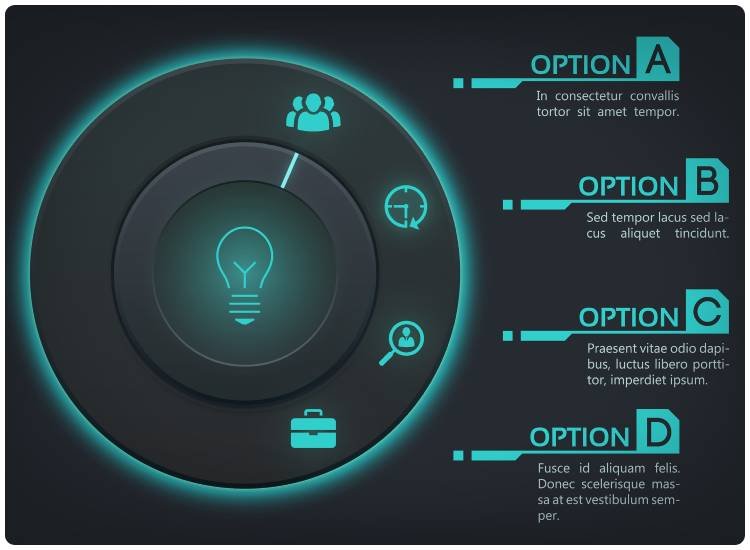 OPTION A
In consectetur convallis tortor sit amet tempor.

OPTION B
Sed tempor lacus sed lacus aliquet tincidunt.

OPTION C
Praesent vitae odio dapibus, luctus libero porttitor, imperdiet ipsum.

OPTION D
Fusce id aliquam felis. Donec scelerisque massa at est vestibulum semper.